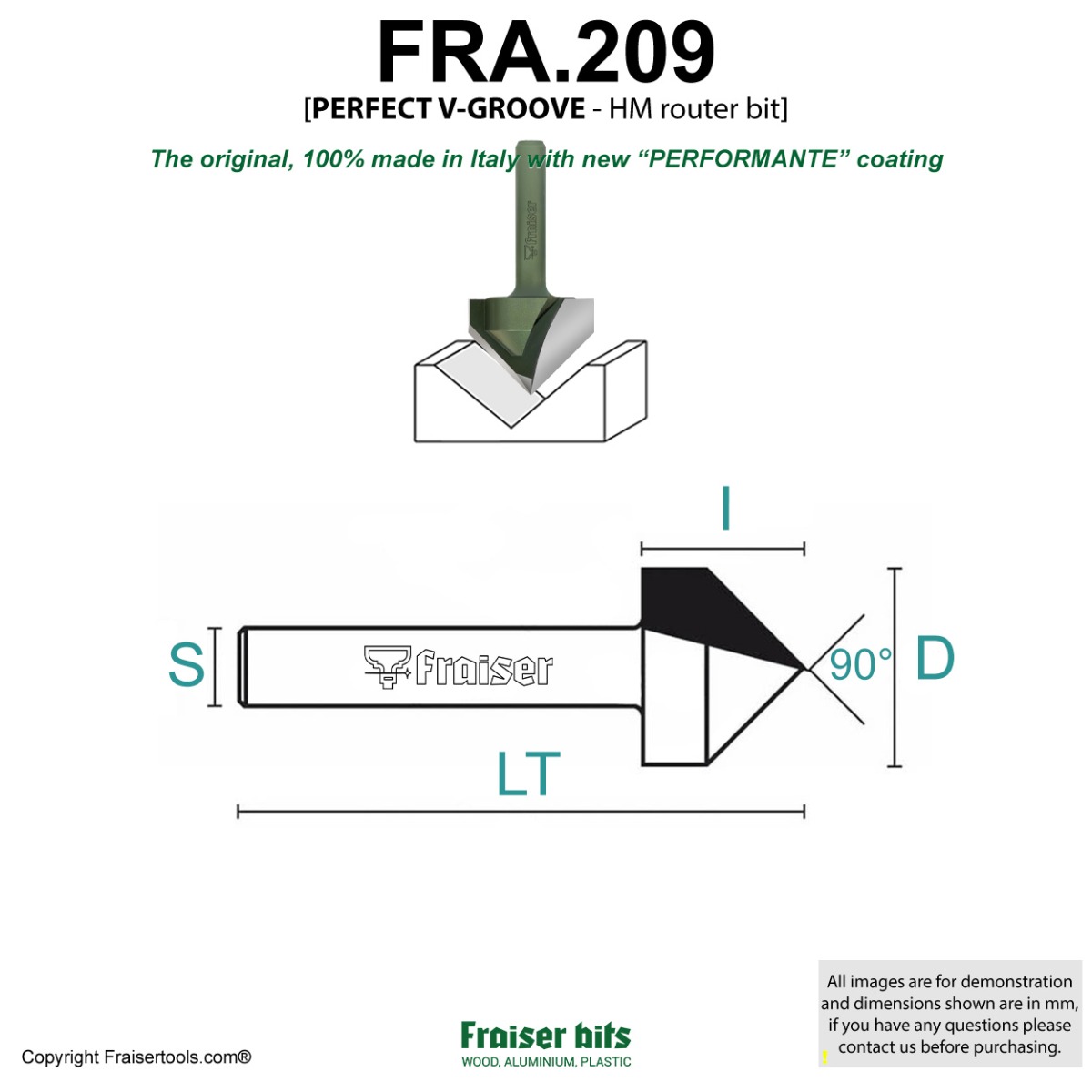 FRA.209

[PERFECT V-GROOVE - HM router bit]

The original, 100% made in Italy with new “PERFORMANTE” coating

Fraiser

I

S

Fraiser

90°

D

LT

Copyright Fraisertools.com®

Fraiser bits
WOOD, ALUMINIUM, PLASTIC

All images are for demonstration and dimensions shown are in mm, if you have any questions please contact us before purchasing.