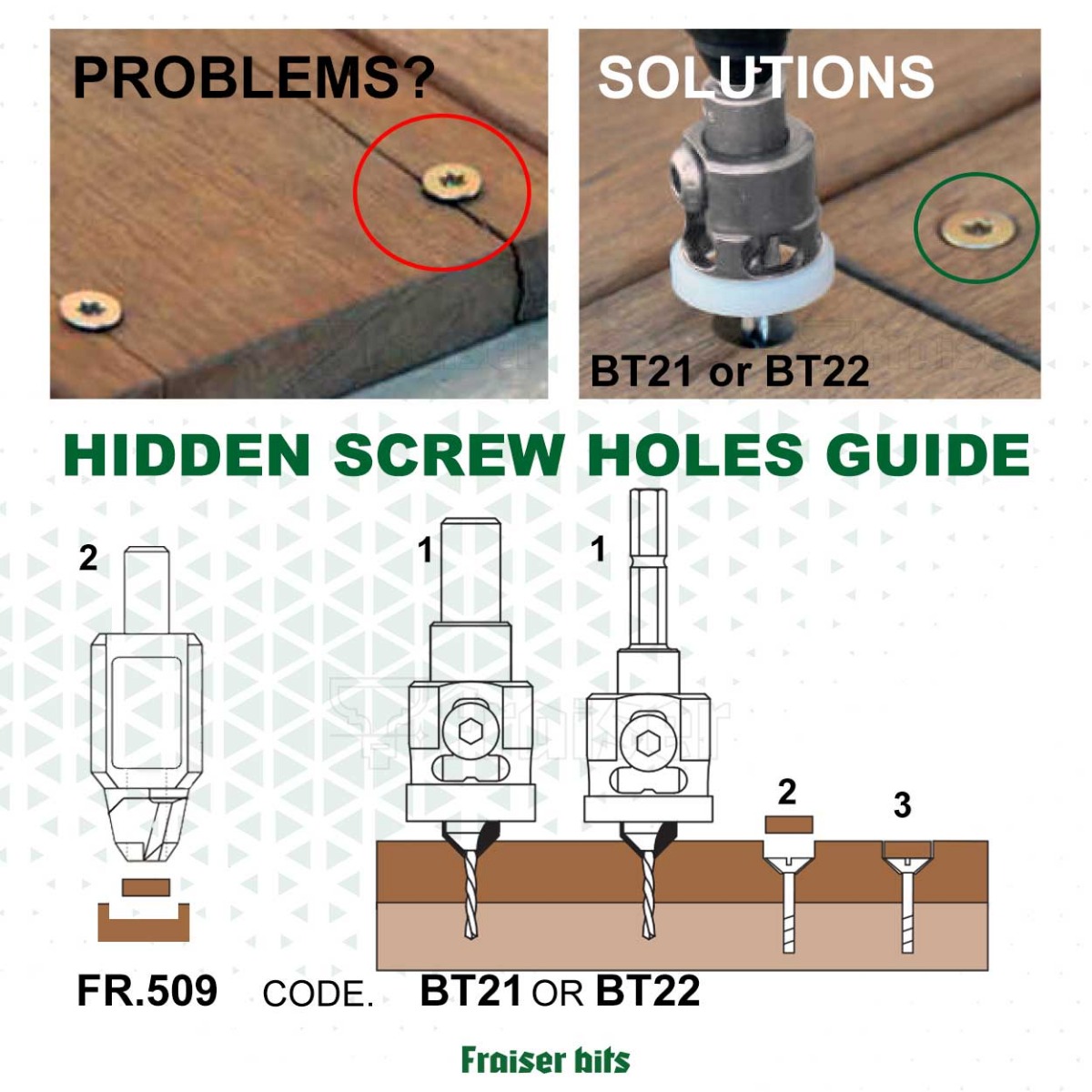 PROBLEMS?

SOLUTIONS

BT21 or BT22

HIDDEN SCREW HOLES GUIDE

2

1

1

2

3

FR.509 CODE. BT21 OR BT22

Fraiser bits